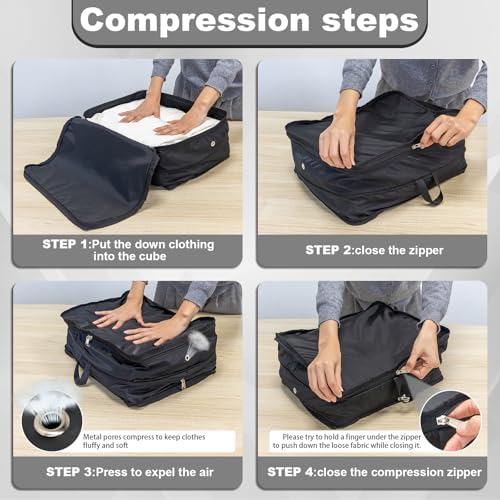 Compression steps

STEP 1:Put the down clothing into the cube

STEP 2:close the zipper

Metal pores compress to keep clothes fluffy and soft

STEP 3:Press to expel the air

Please try to hold a finger under the zipper to push down the loose fabric while closing it.

STEP 4:close the compression zipper